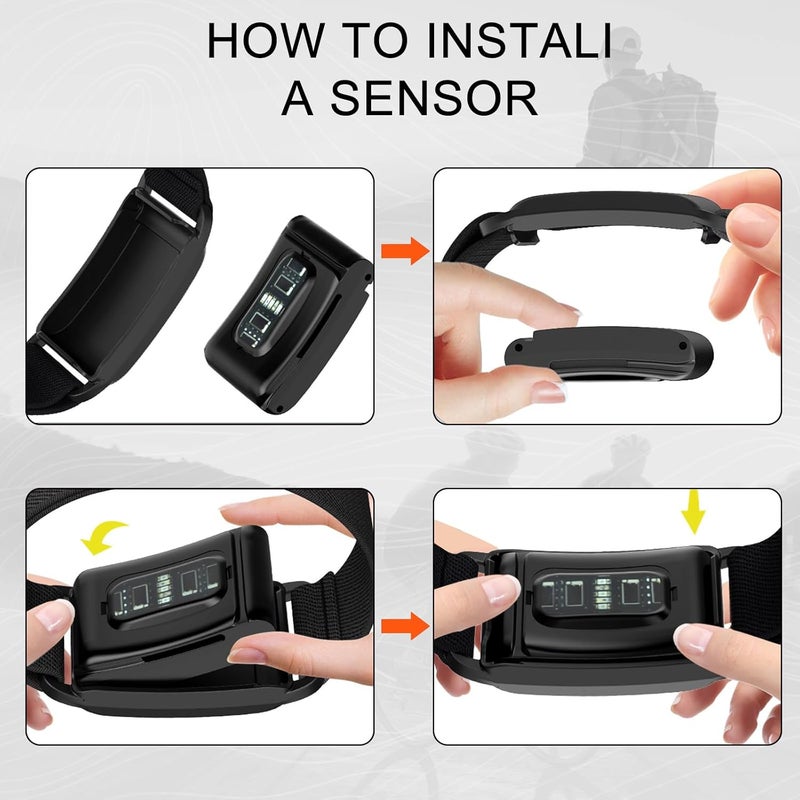 HOW TO INSTALI
A SENSOR